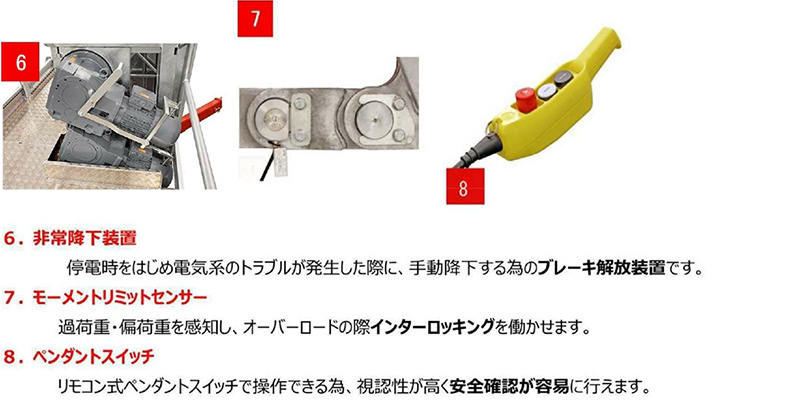 6

7

8

６．非常降下装置

停電時をはじめ電気系のトラブルが発生した際に、手動降下する為のブレーキ解放装置です。

７．モーメントリミットセンサー

過荷重・偏荷重を感知し、オーバーロードの際インターロッキングを働かせます。

８．ペンダントスイッチ

リモコン式ペンダントスイッチで操作できる為、視認性が高く安全確認が容易に行えます。